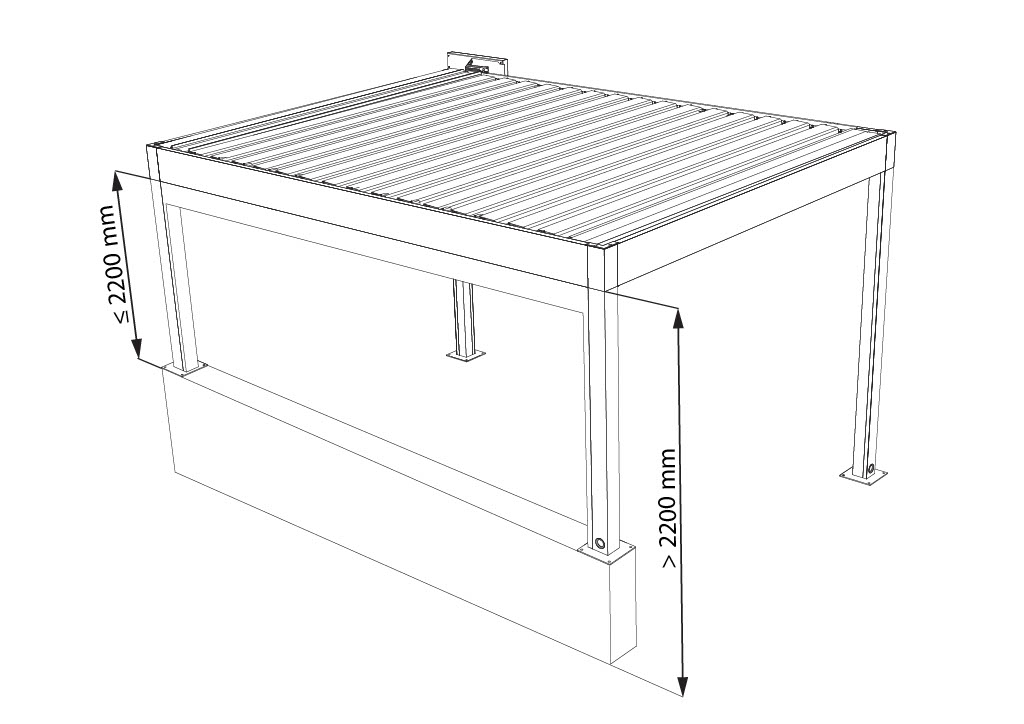 ≤ 2200 mm

> 2200 mm